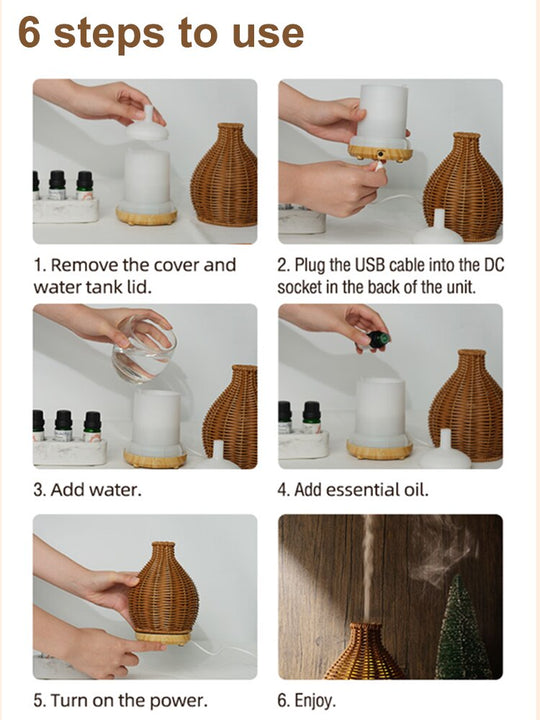 6 steps to use

1. Remove the cover and water tank lid.

2. Plug the USB cable into the DC socket in the back of the unit.

3. Add water.

4. Add essential oil.

5. Turn on the power.

6. Enjoy.