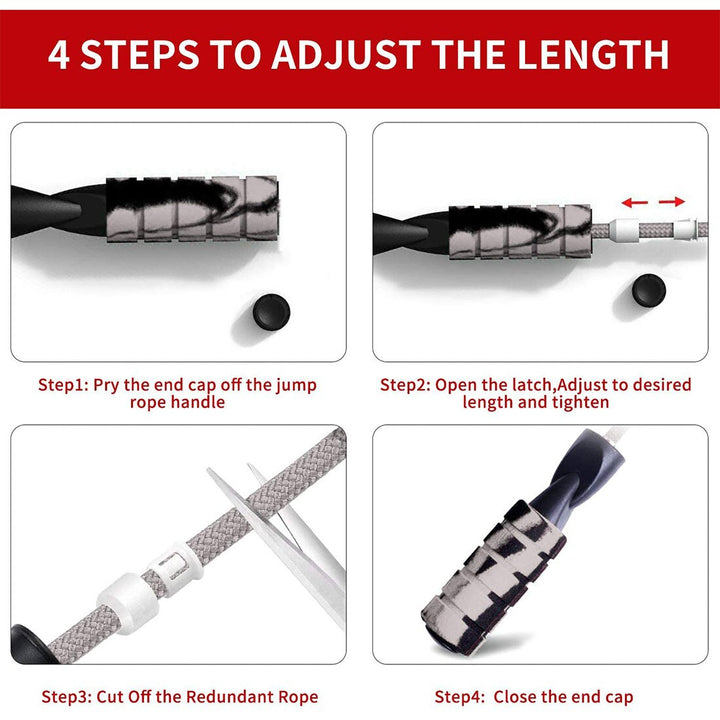 4 STEPS TO ADJUST THE LENGTH

Step1: Pry the end cap off the jump rope handle

Step2: Open the latch,Adjust to desired length and tighten

Step3: Cut Off the Redundant Rope

Step4: Close the end cap